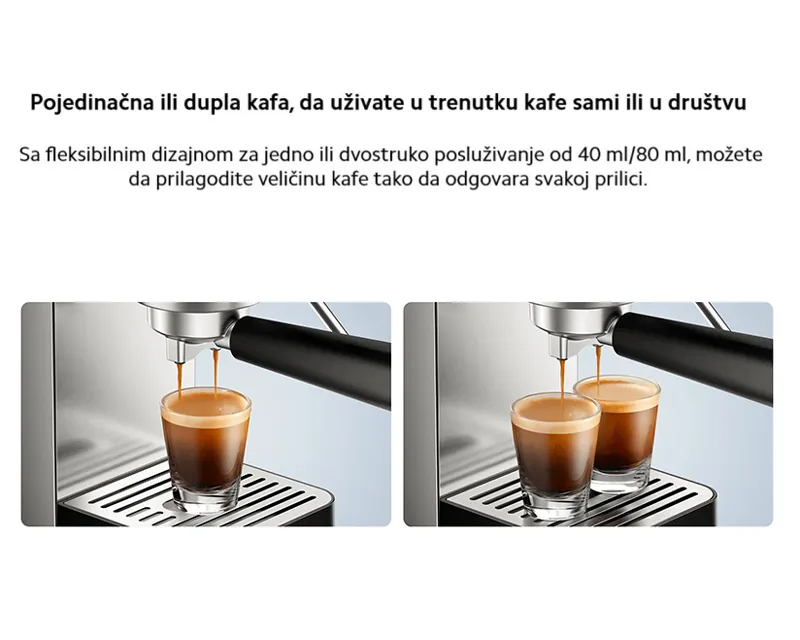 Pojedinačna ili dupla kafa, da uživate u trenutku kafe sami ili u društvu

Sa fleksibilnim dizajnom za jedno ili dvostruko posluživanje od 40 ml/80 ml, možete da prilagodite veličinu kafe tako da odgovara svakoj prilici.