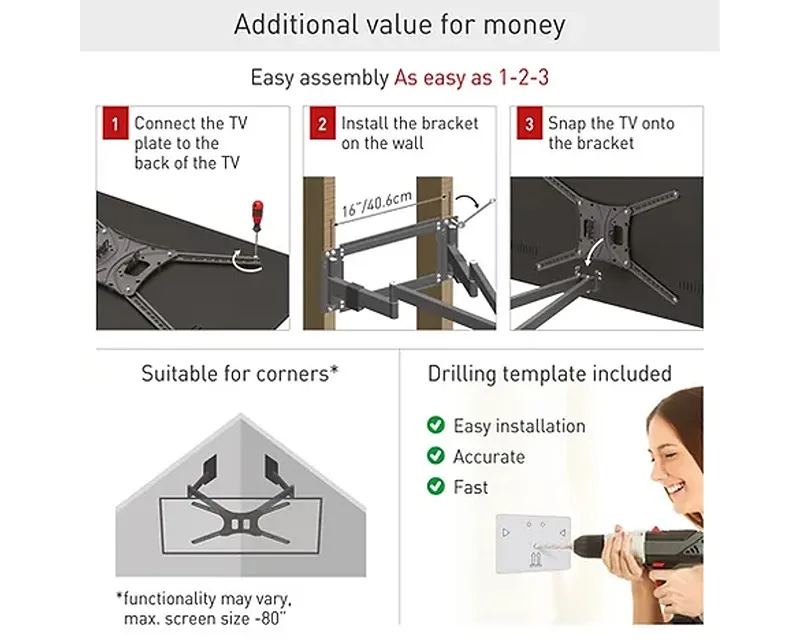 Additional value for money

Easy assembly As easy as 1-2-3

1 Connect the TV plate to the back of the TV

2 Install the bracket on the wall

16"/40.6cm

3 Snap the TV onto the bracket

Suitable for corners*

*functionality may vary, max. screen size -80"

Drilling template included

Easy installation

Accurate

Fast