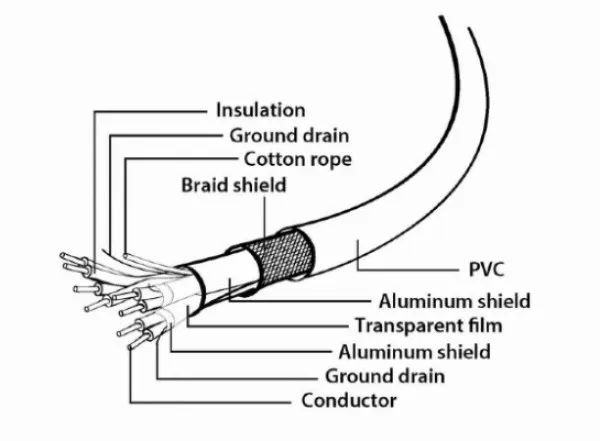 Insulation
Ground drain
Cotton rope
Braid shield
PVC
Aluminum shield
Transparent film
Aluminum shield
Ground drain
Conductor