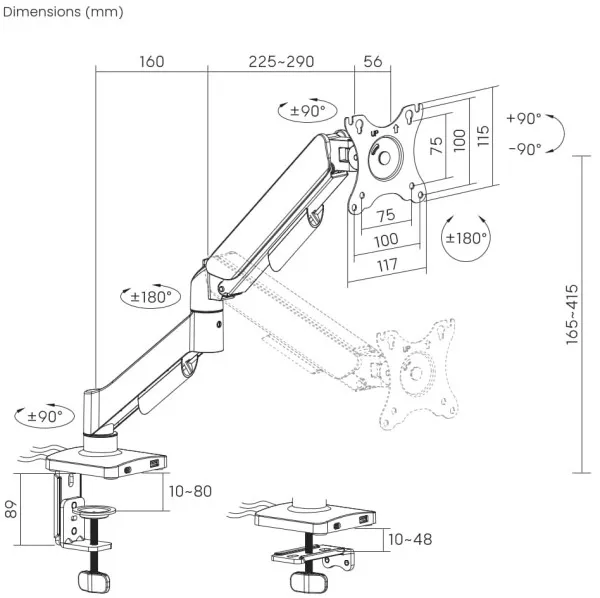 Dimensions (mm)

160
225~290
56
±90°
UP
75
100
115
+90°
-90°
75
100
117
±180°
±180°
165~415
UP
±90°
89
10~80
10~48