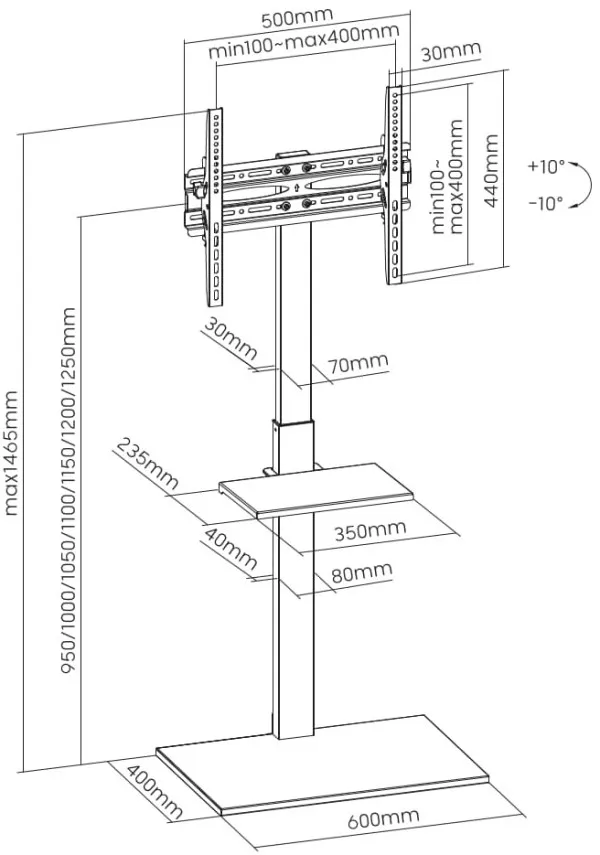 500mm
min100~max400mm
30mm
min100~max400mm
440mm
+10°
-10°
max1465mm
950/1000/1050/1100/1150/1200/1250mm
30mm
70mm
235mm
350mm
40mm
80mm
400mm
600mm