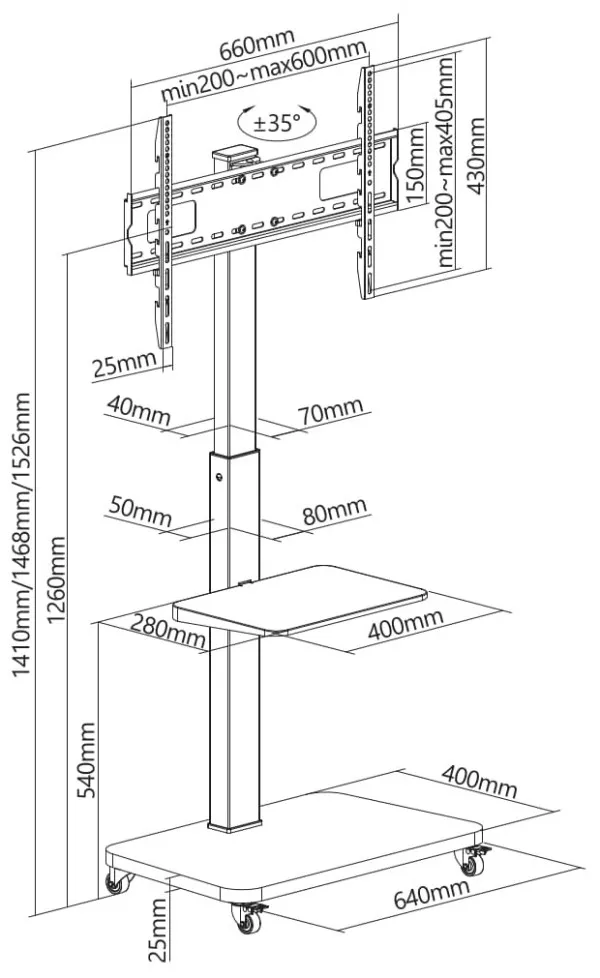 660mm
min200~max600mm
±35°
150mm
min200~max405mm
430mm
25mm
40mm
70mm
50mm
80mm
1410mm/1468mm/1526mm
1260mm
280mm
400mm
540mm
400mm
640mm
25mm