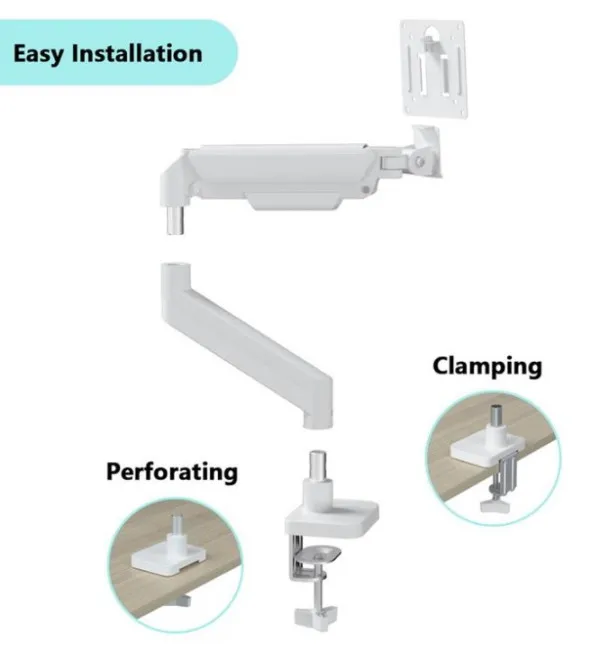 Easy Installation

Clamping

Perforating